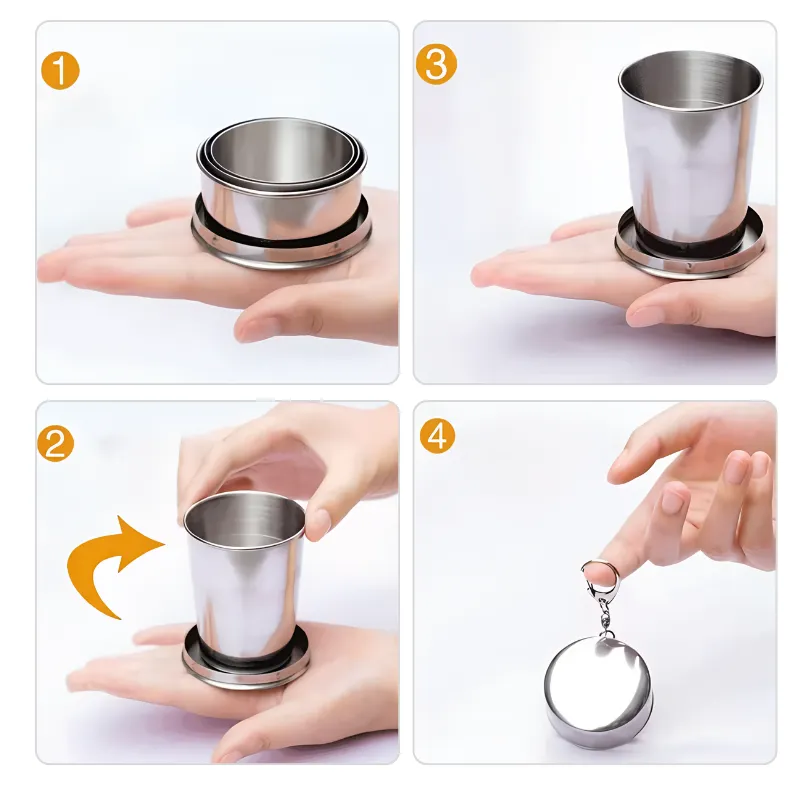 1
3
2
4