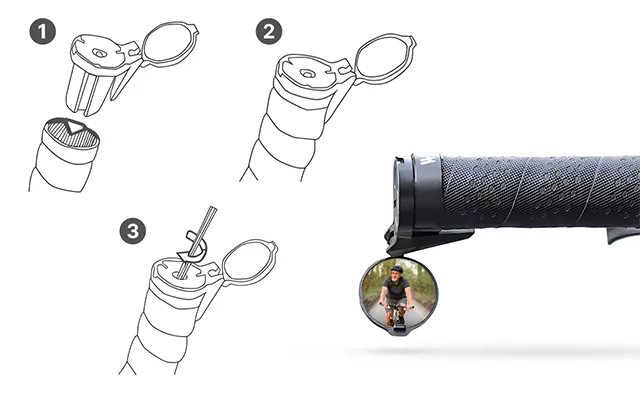 1

2

3